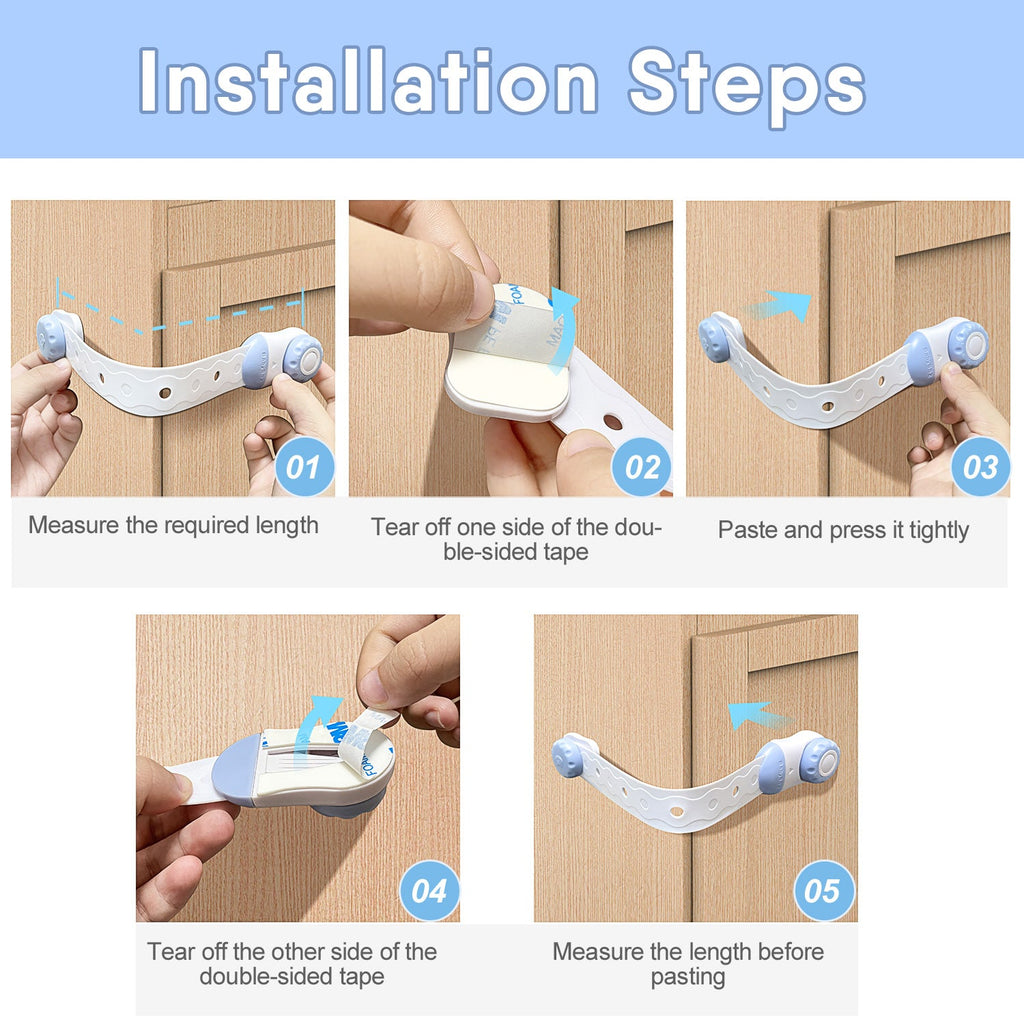 Installation Steps

01

Measure the required length

02

Tear off one side of the double-sided tape

03

Paste and press it tightly

04

Tear off the other side of the double-sided tape

05

Measure the length before pasting