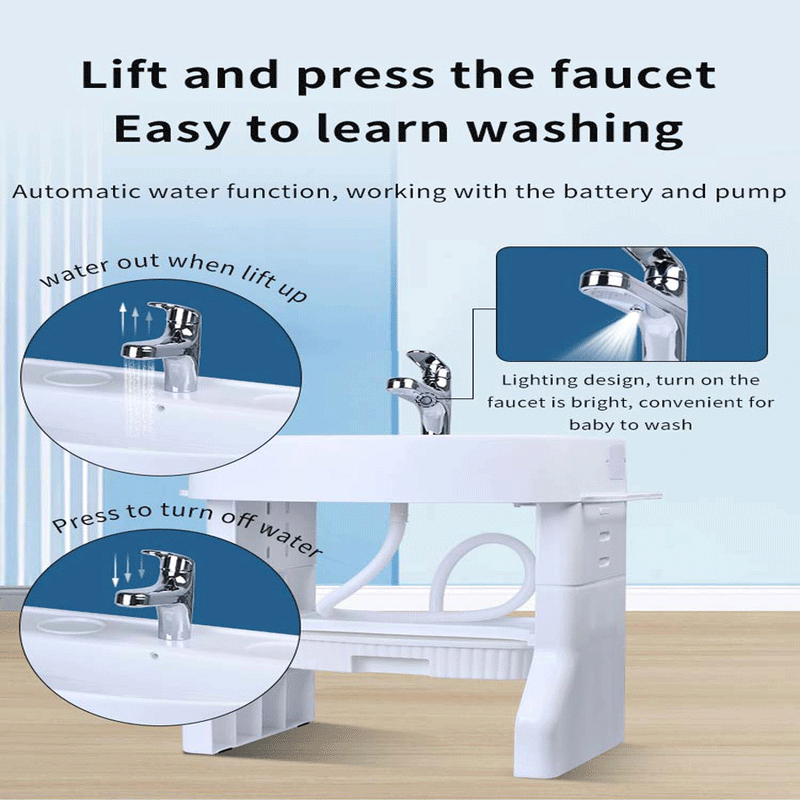 Lift and press the faucet
Easy to learn washing

Automatic water function, working with the battery and pump

water out when lift up

Lighting design, turn on the faucet is bright, convenient for baby to wash

Press to turn off water